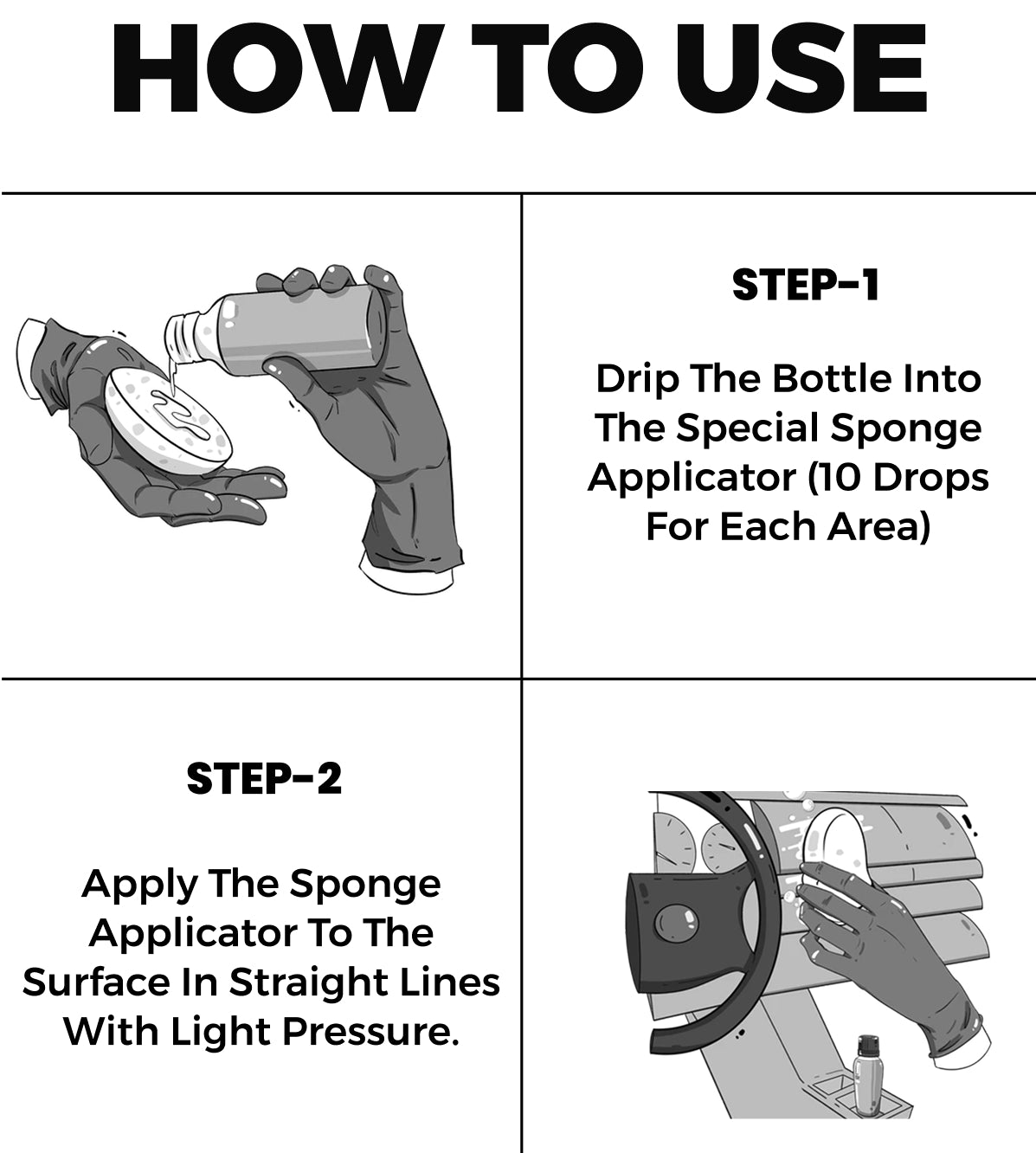 HOW TO USE

STEP-1

Drip The Bottle Into The Special Sponge Applicator (10 Drops For Each Area)

STEP-2

Apply The Sponge Applicator To The Surface In Straight Lines With Light Pressure.